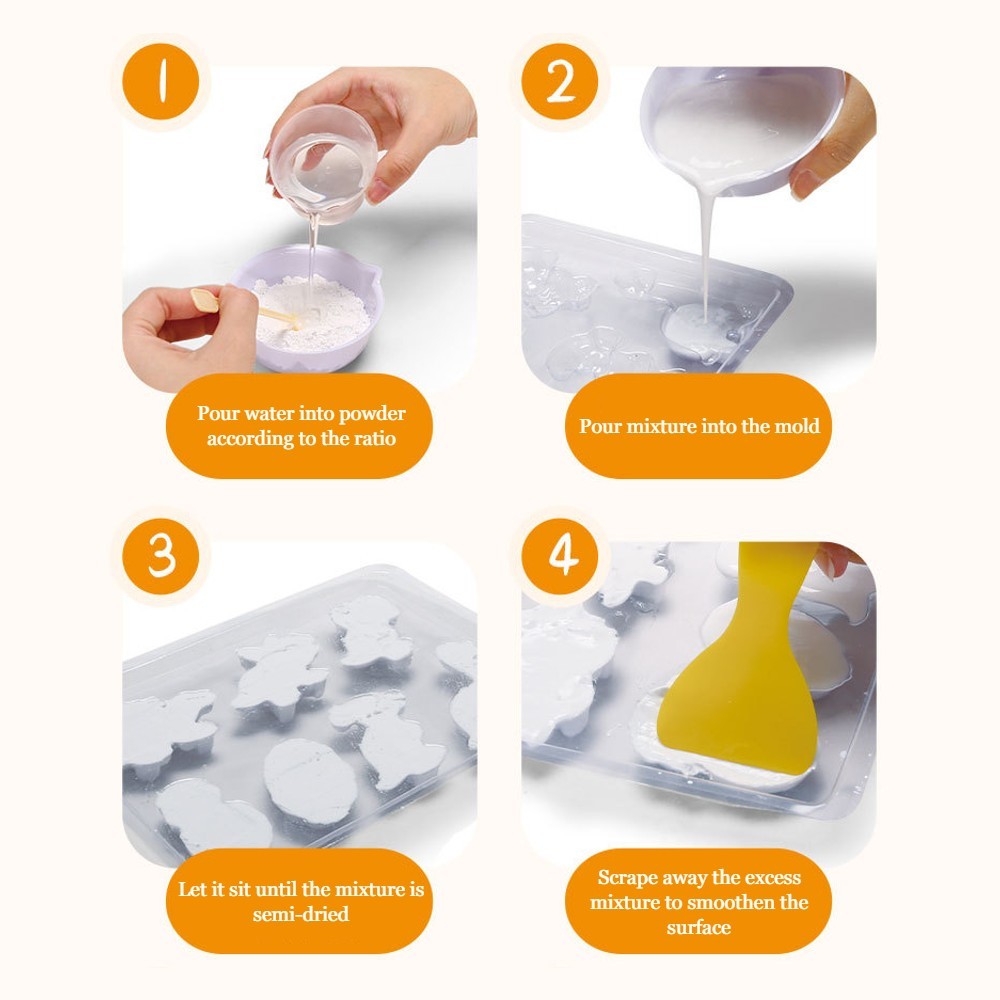 1

Pour water into powder according to the ratio

2

Pour mixture into the mold

3

Let it sit until the mixture is semi-dried

4

Scrape away the excess mixture to smoothen the surface